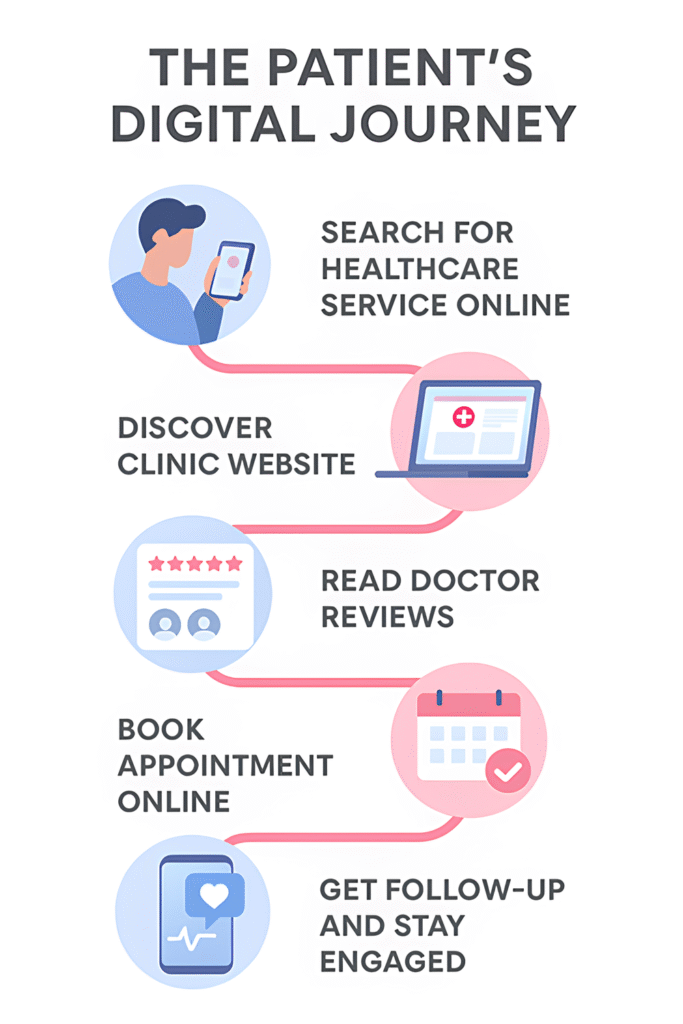 THE PATIENT'S DIGITAL JOURNEY

SEARCH FOR HEALTHCARE SERVICE ONLINE

DISCOVER CLINIC WEBSITE

READ DOCTOR REVIEWS

BOOK APPOINTMENT ONLINE

GET FOLLOW-UP AND STAY ENGAGED